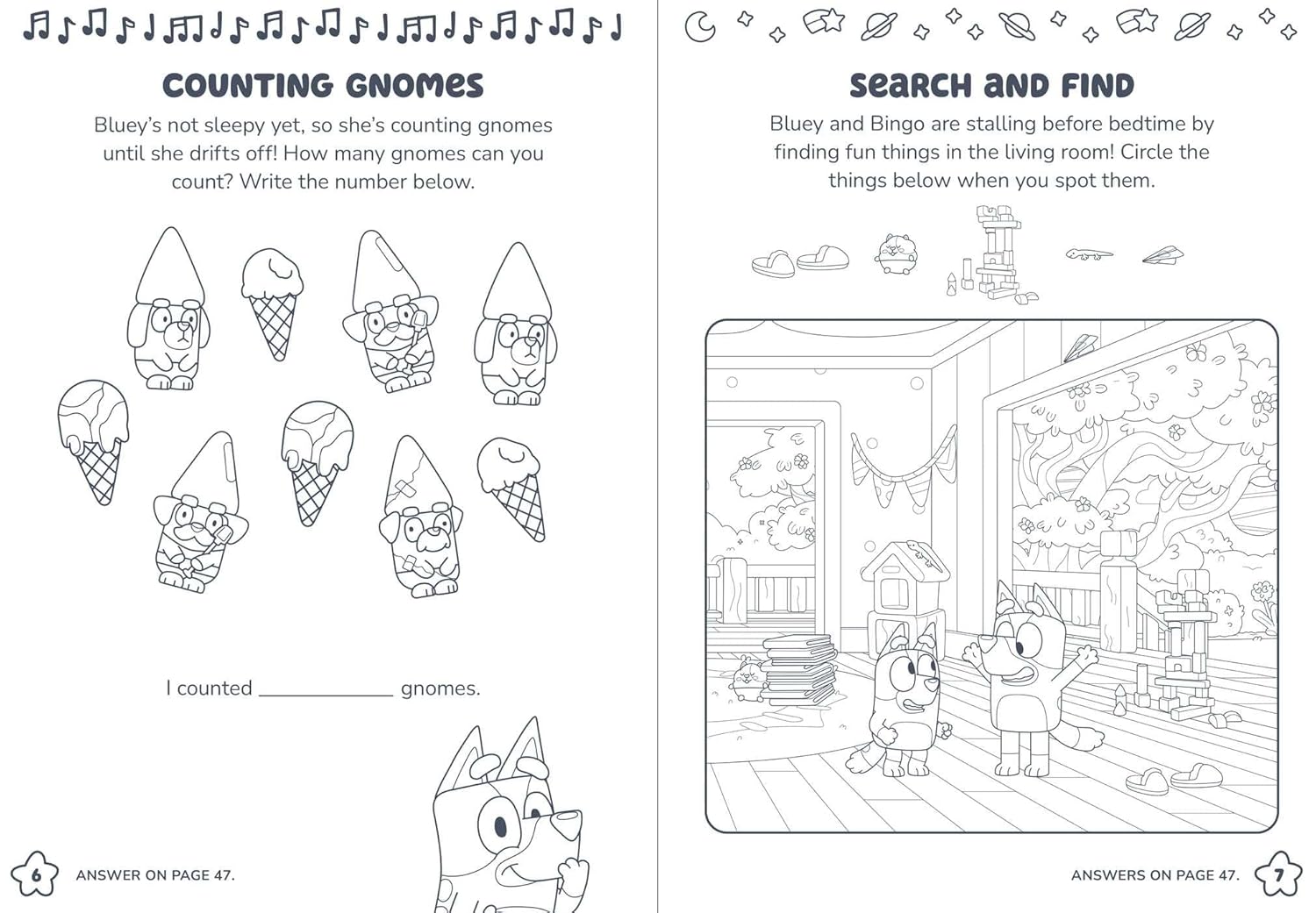 COUNTING GNOMES

Bluey's not sleepy yet, so she's counting gnomes until she drifts off! How many gnomes can you count? Write the number below.

I counted ____________ gnomes.

6 ANSWER ON PAGE 47.

SEARCH AND FIND

Bluey and Bingo are stalling before bedtime by finding fun things in the living room! Circle the things below when you spot them.

ANSWERS ON PAGE 47. 7