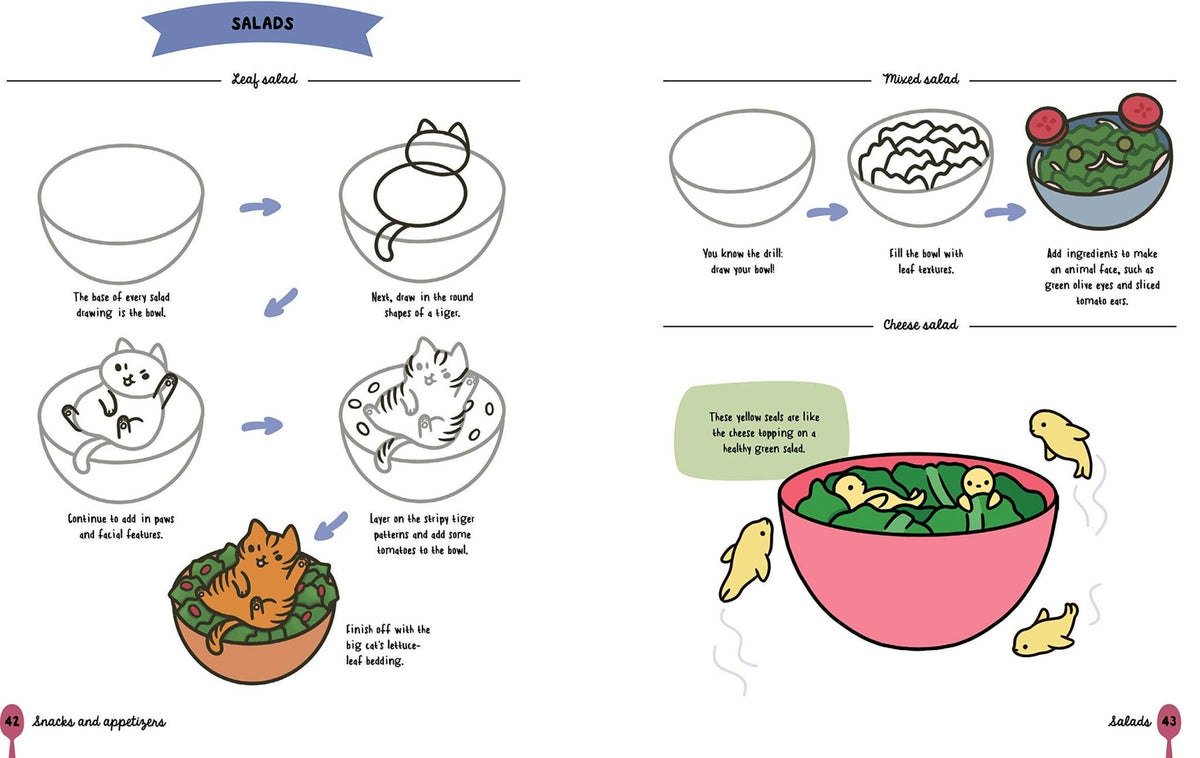 SALADS

Leaf salad

The base of every salad drawing is the bowl.

Next, draw in the round shapes of a tiger.

Continue to add in paws and facial features.

Layer on the stripy tiger patterns and add some tomatoes to the bowl.

Finish off with the big cat's lettuce-leaf bedding.

42 Snacks and appetizers

Mixed salad

You know the drill: draw your bowl!

Fill the bowl with leaf textures.

Add ingredients to make an animal face, such as green olive eyes and sliced tomato ears.

Cheese salad

These yellow seals are like the cheese topping on a healthy green salad.

Salads 43