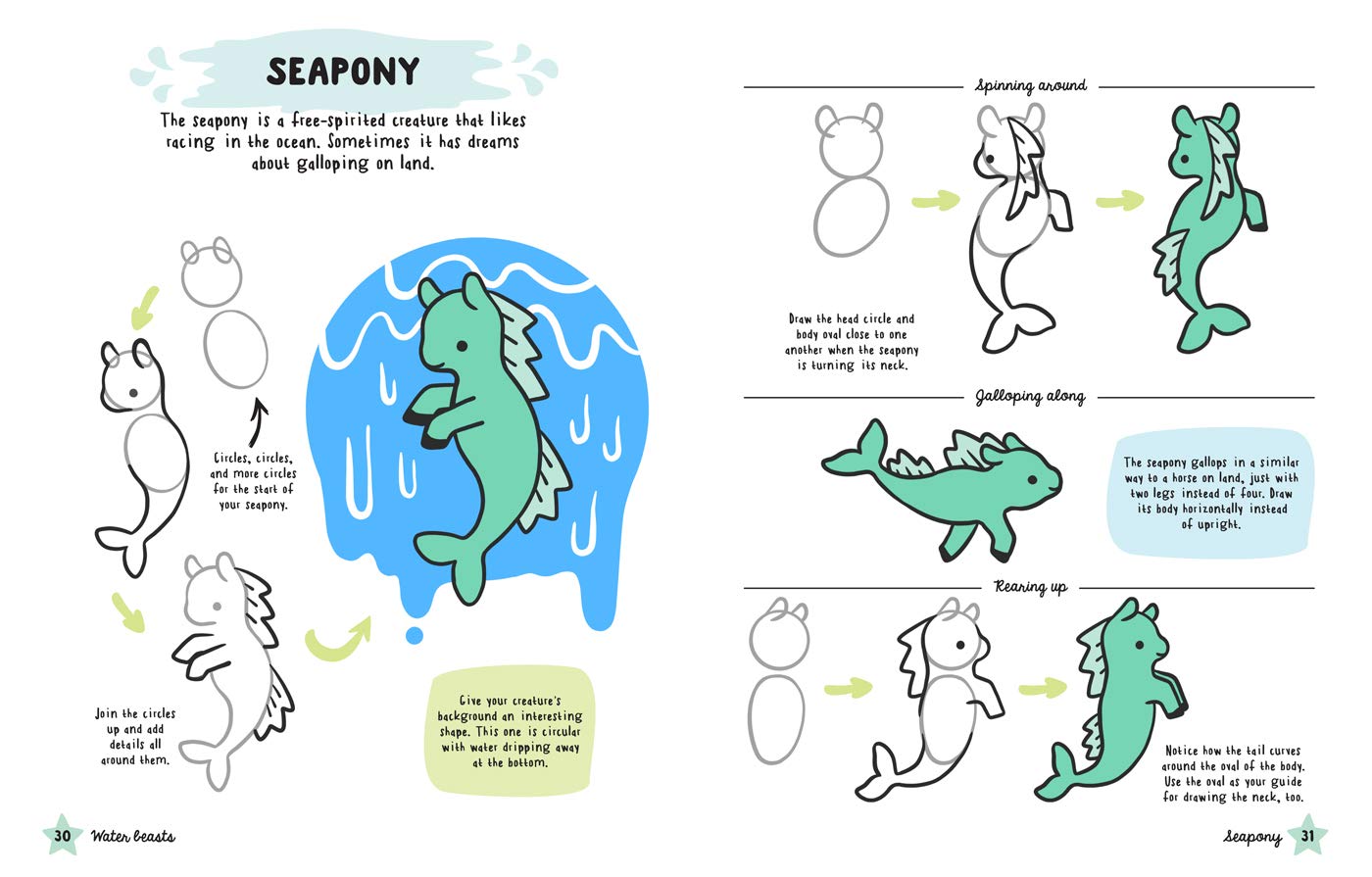 SEAPONY

The seapony is a free-spirited creature that likes racing in the ocean. Sometimes it has dreams about galloping on land.

Circles, circles, and more circles for the start of your seapony.

Join the circles up and add details all around them.

Give your creature's background an interesting shape. This one is circular with water dripping away at the bottom.

30 Water beasts

Spinning around

Draw the head circle and body oval close to one another when the seapony is turning its neck.

Galloping along

The seapony gallops in a similar way to a horse on land, just with two legs instead of four. Draw its body horizontally instead of upright.

Rearing up

Notice how the tail curves around the oval of the body. Use the oval as your guide for drawing the neck, too.

Seapony 31