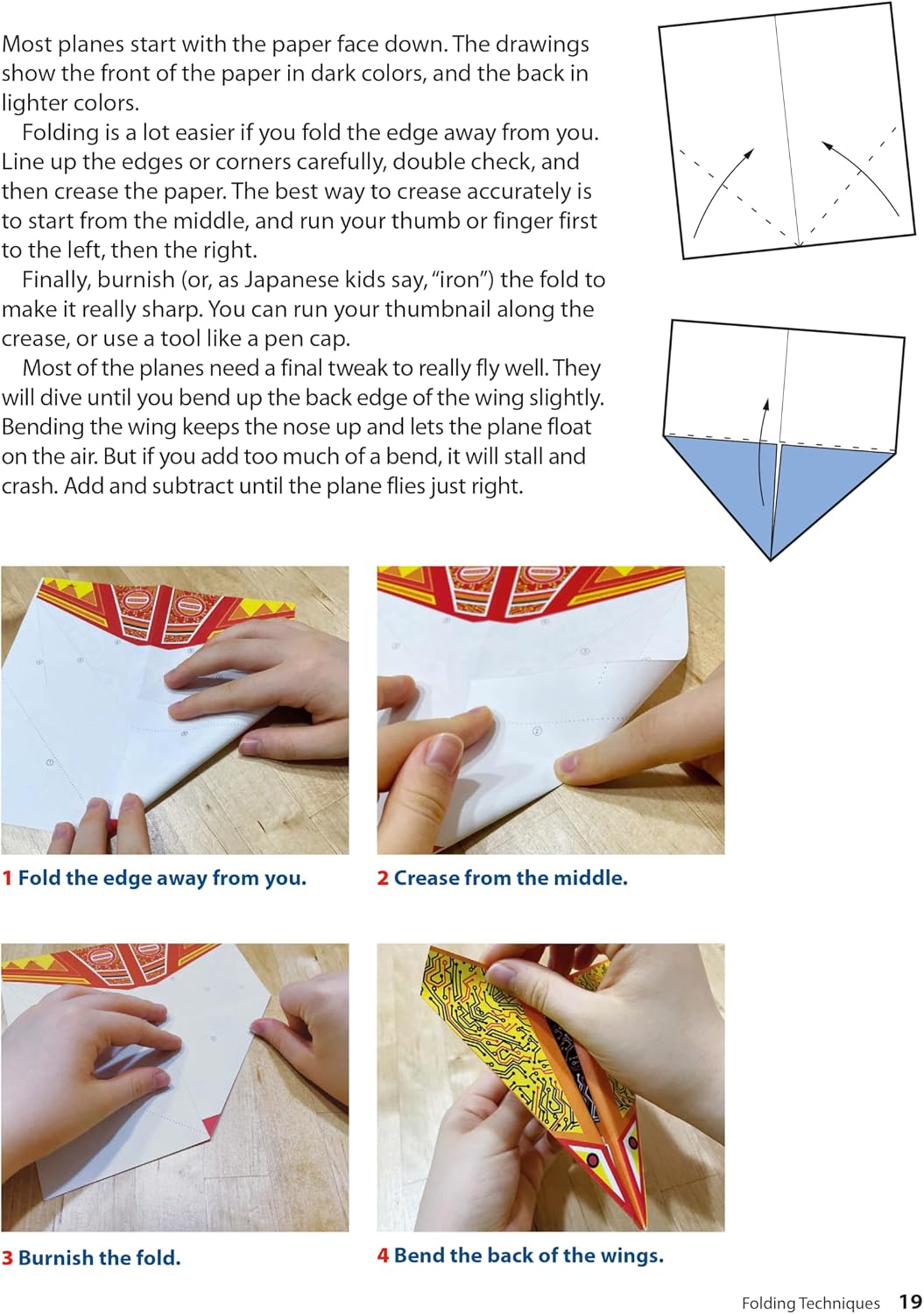 Most planes start with the paper face down. The drawings show the front of the paper in dark colors, and the back in lighter colors.

Folding is a lot easier if you fold the edge away from you. Line up the edges or corners carefully, double check, and then crease the paper. The best way to crease accurately is to start from the middle, and run your thumb or finger first to the left, then the right.

Finally, burnish (or, as Japanese kids say, "iron") the fold to make it really sharp. You can run your thumbnail along the crease, or use a tool like a pen cap.

Most of the planes need a final tweak to really fly well. They will dive until you bend up the back edge of the wing slightly. Bending the wing keeps the nose up and lets the plane float on the air. But if you add too much of a bend, it will stall and crash. Add and subtract until the plane flies just right.

1 Fold the edge away from you.

2 Crease from the middle.

3 Burnish the fold.

4 Bend the back of the wings.

Folding Techniques 19